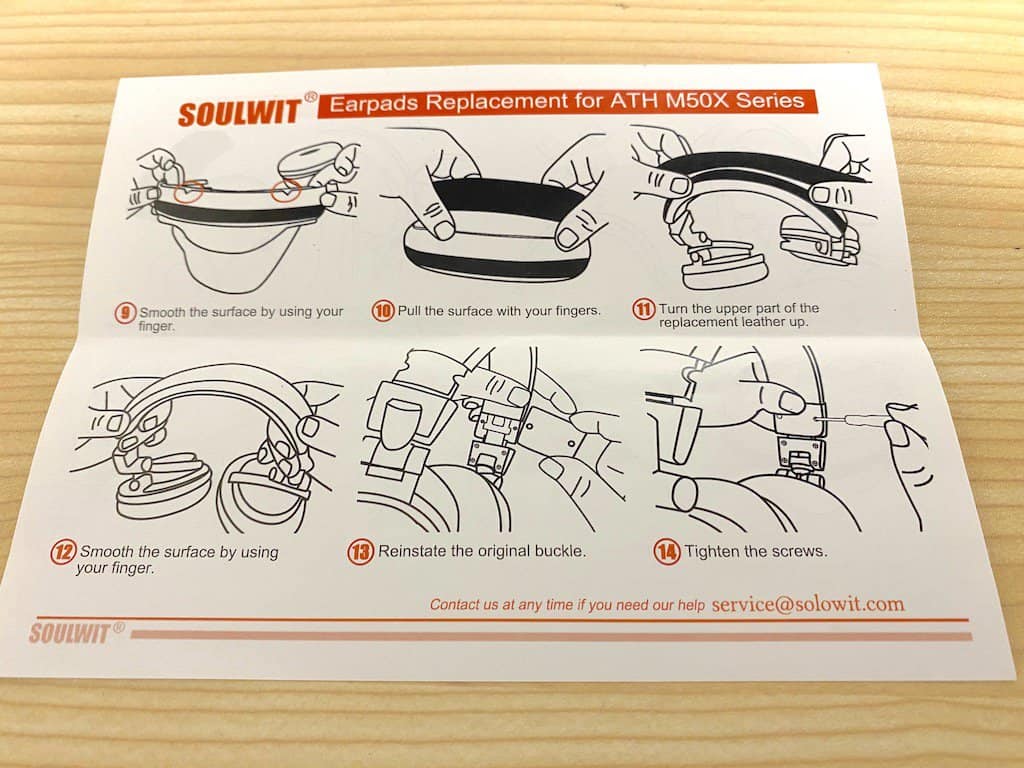 SOULWIT® Earpads Replacement for ATH M50X Series

9 Smooth the surface by using your finger.

10 Pull the surface with your fingers.

11 Turn the upper part of the replacement leather up.

12 Smooth the surface by using your finger.

13 Reinstate the original buckle.

14 Tighten the screws.

Contact us at any time if you need our help service@solowit.com

SOULWIT®