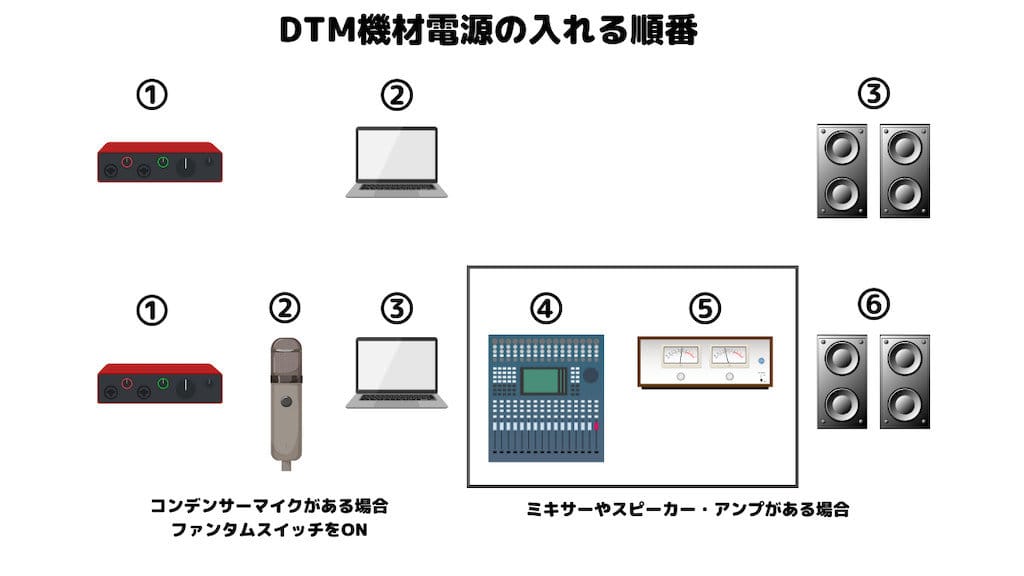 DTM機材電源の入れる順番

①

②

③

①

②

③

④

⑤

⑥

コンデンサーマイクがある場合
ファンタムスイッチをON

ミキサーやスピーカー・アンプがある場合